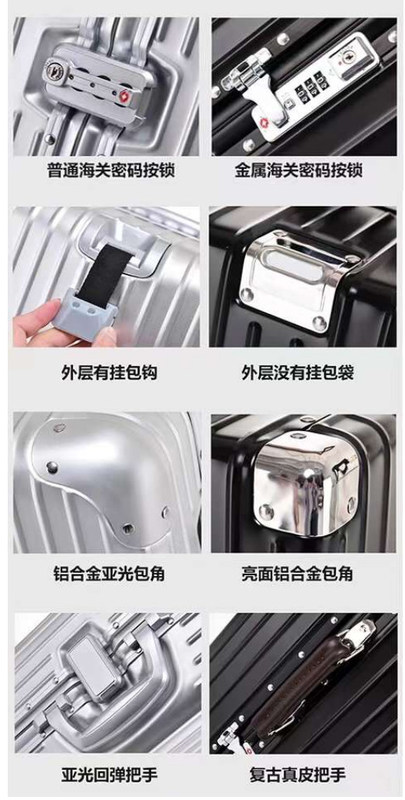 普通海关密码按锁

金属海关密码按锁

外层有挂包钩

外层没有挂包袋

铝合金亚光包角

亮面铝合金包角

亚光回弹把手

复古真皮把手